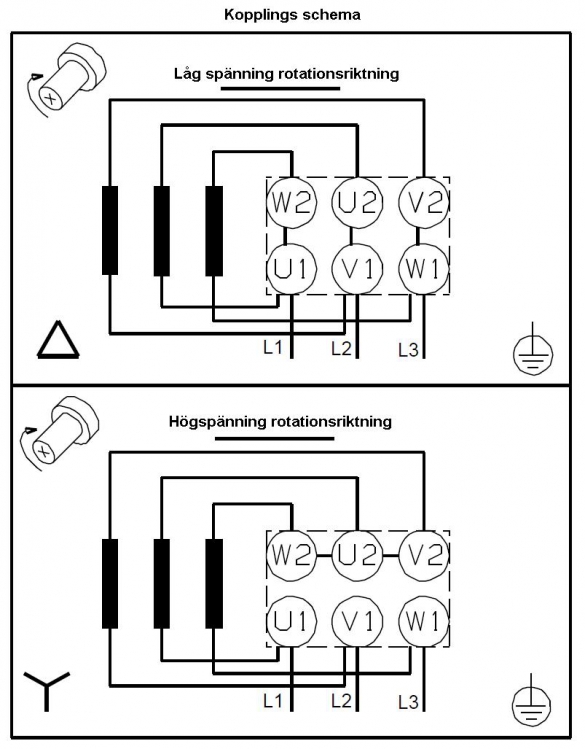 Kopplings schema

Låg spänning rotationsriktning

W2 U2 V2

U1 V1 W1

L1 L2 L3

Högspänning rotationsriktning

W2 U2 V2

U1 V1 W1

L1 L2 L3